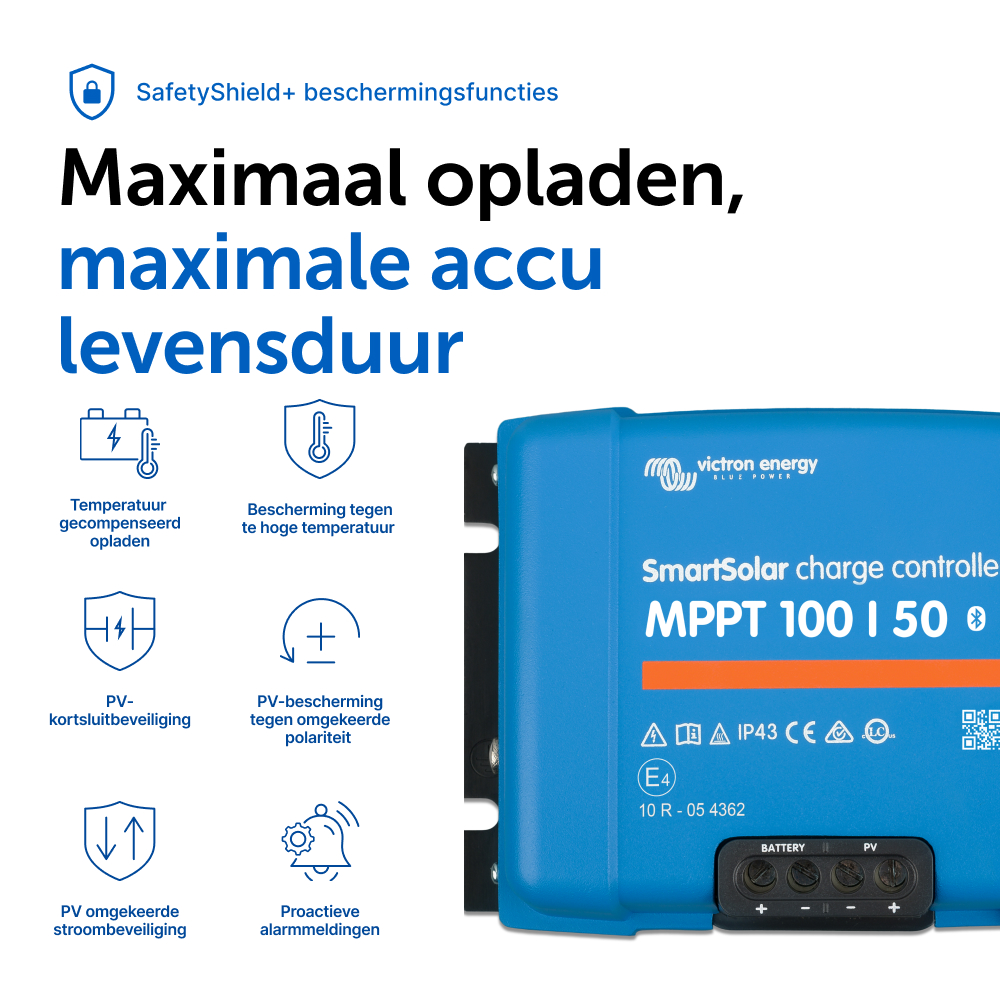 SafetyShield+ beschermingsfuncties

Maximaal opladen, maximale accu levensduur

Temperatuur gecompenseerd opladen

Bescherming tegen te hoge temperatuur

PV-kortsluitbeveiliging

PV-bescherming tegen omgekeerde polariteit

PV omgekeerde stroombeveiliging

Proactieve alarmmeldingen

victron energy
BLUE POWER

SmartSolar charge controlle

MPPT 100 | 50

IP43 CE

E4
10 R - 05 4362

BATTERY PV
+ − − +